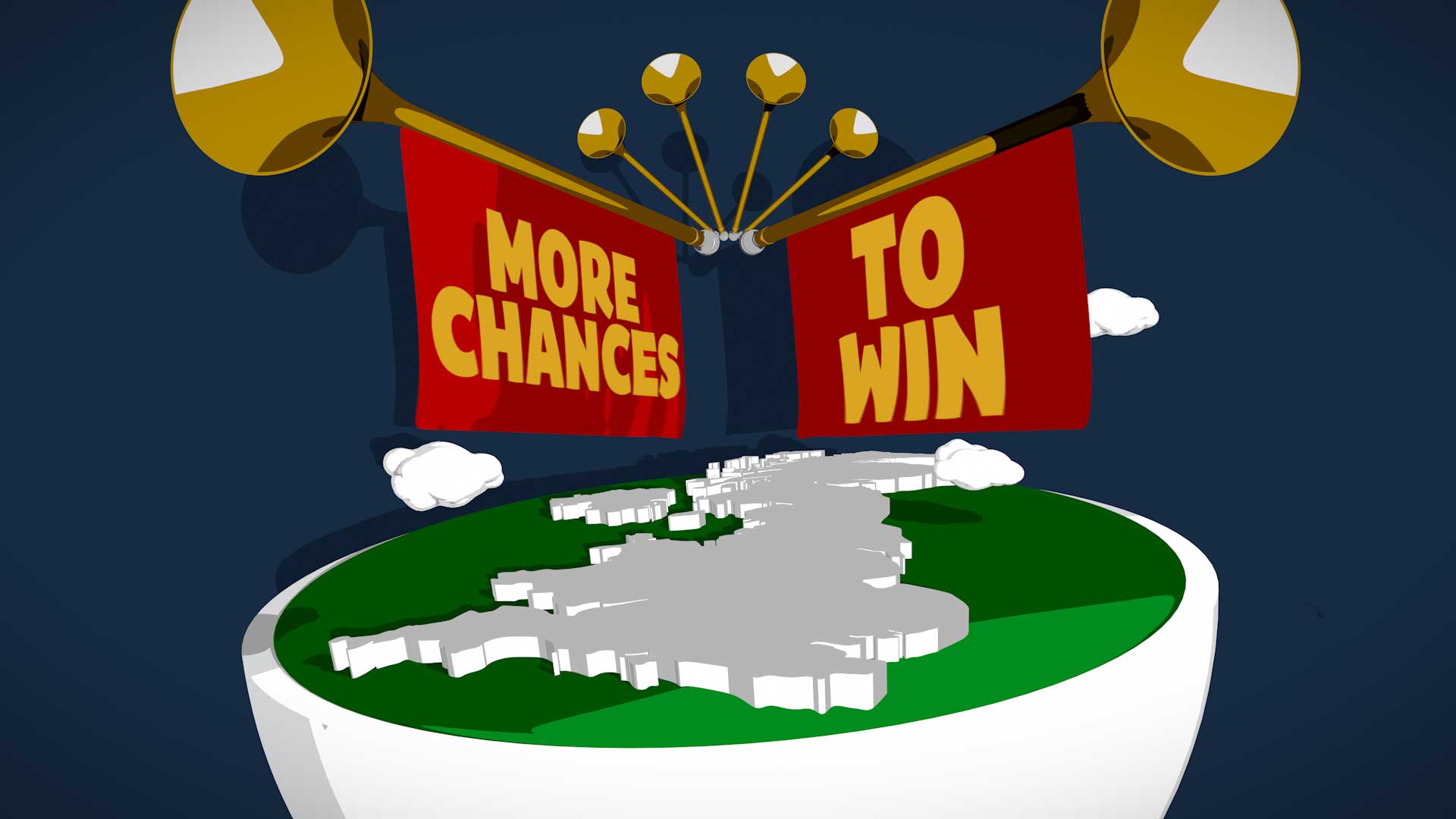 MORE CHANCES

TO WIN